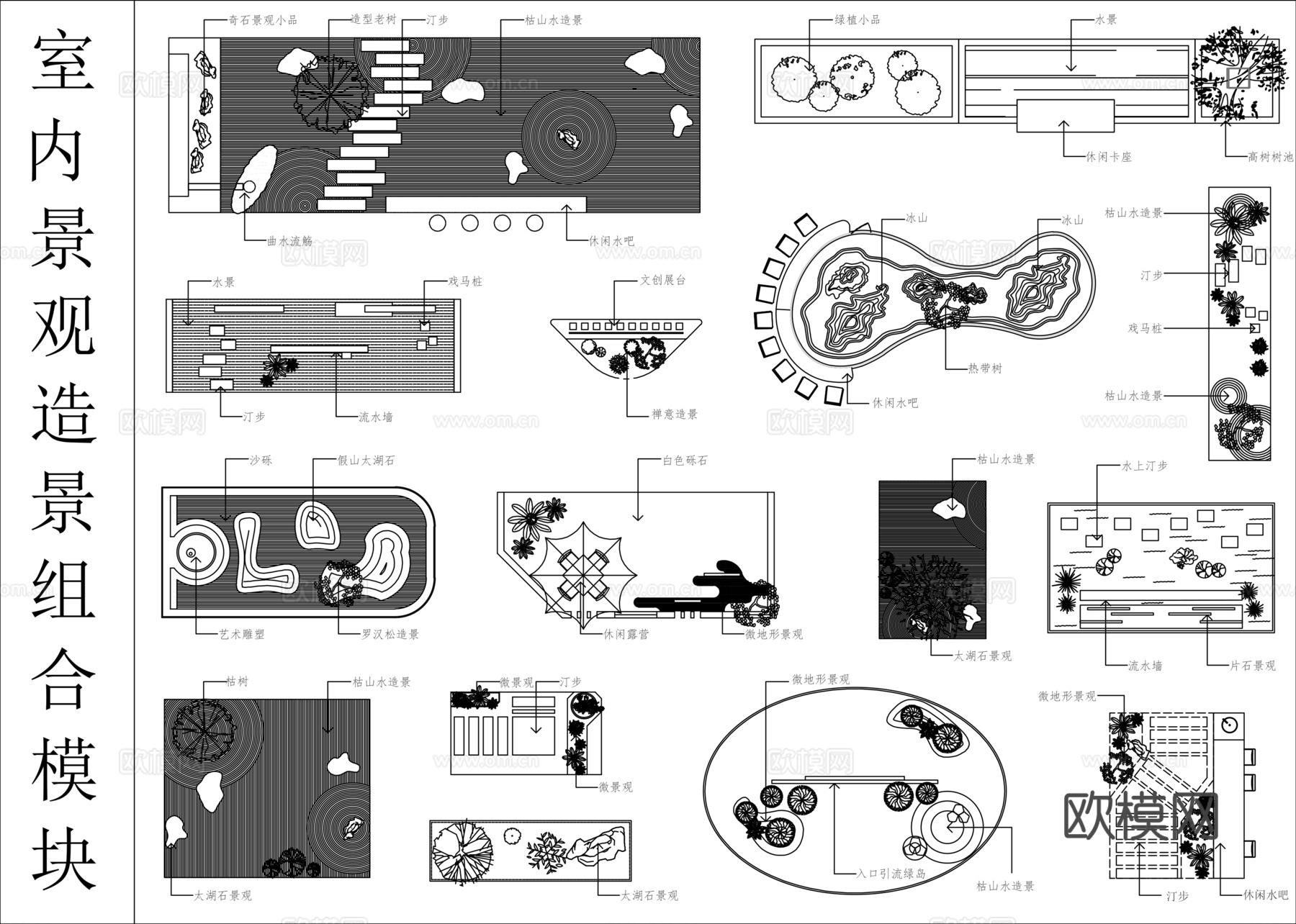 室内景观造景组合模块

奇石景观小品
造型老树
汀步
枯山水造景
曲水流觞
休闲水吧

绿植小品
水景
休闲卡座
高树树池

水景
戏马桩
汀步
流水墙

文创展台
禅意造景

冰山
冰山
热带树
休闲水吧

枯山水造景
汀步
戏马桩
枯山水造景

沙砾
假山太湖石
艺术雕塑
罗汉松造景

白色砾石
休闲露营
微地形景观

枯山水造景
太湖石景观

水上汀步
流水墙
片石景观

枯树
枯山水造景
太湖石景观

微景观
汀步
微景观

太湖石景观

微地形景观
入口引流绿岛
枯山水造景

微地形景观
汀步
休闲水吧

欧模网
www.om.cn