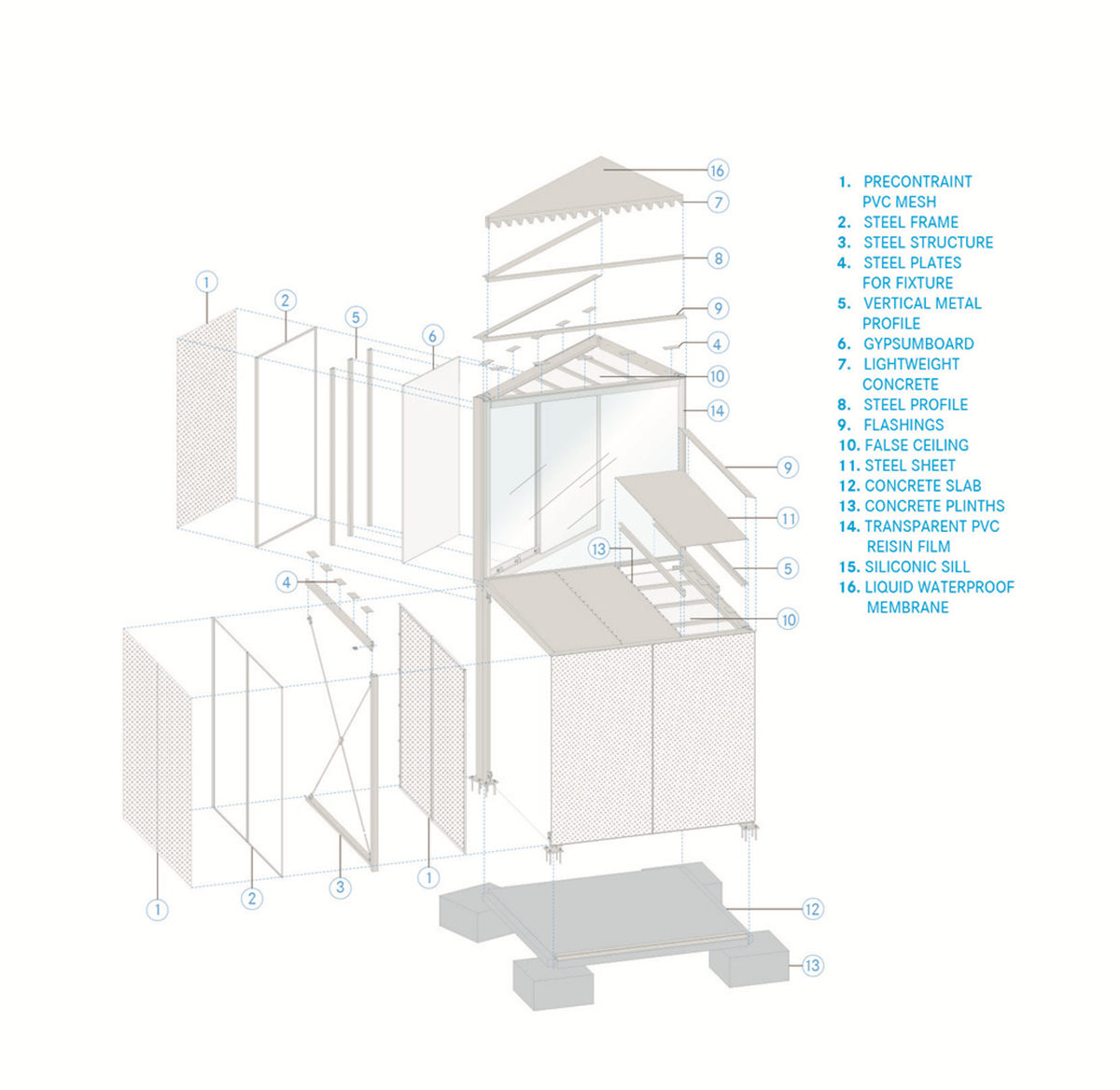 16
7
8
9
4
10
14
9
11
5
10
13
1
2
5
6
4
1
2
3
1
12
13

1. PRECONTRAINT PVC MESH
2. STEEL FRAME
3. STEEL STRUCTURE
4. STEEL PLATES FOR FIXTURE
5. VERTICAL METAL PROFILE
6. GYPSUMBOARD
7. LIGHTWEIGHT CONCRETE
8. STEEL PROFILE
9. FLASHINGS
10. FALSE CEILING
11. STEEL SHEET
12. CONCRETE SLAB
13. CONCRETE PLINTHS
14. TRANSPARENT PVC REISIN FILM
15. SILICONIC SILL
16. LIQUID WATERPROOF MEMBRANE