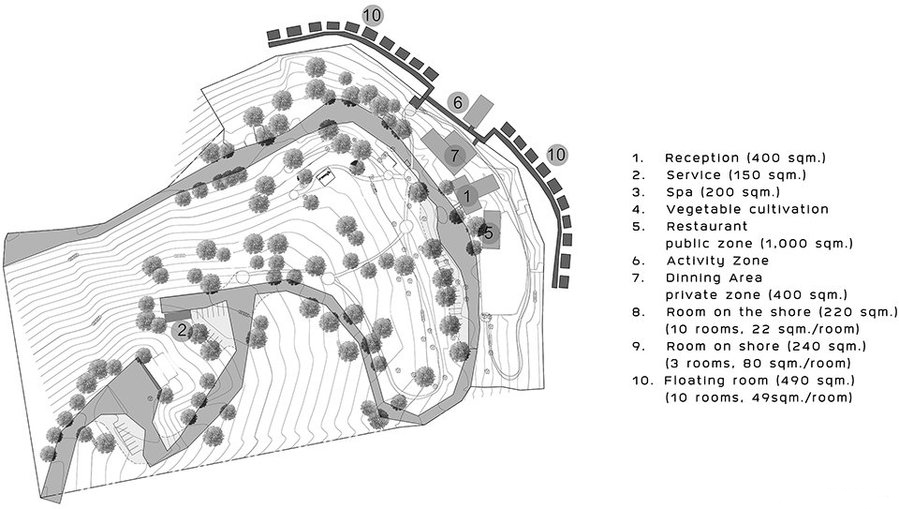 10

6

7

10

1

5

2

1. Reception (400 sqm.)
2. Service (150 sqm.)
3. Spa (200 sqm.)
4. Vegetable cultivation
5. Restaurant public zone (1,000 sqm.)
6. Activity Zone
7. Dinning Area private zone (400 sqm.)
8. Room on the shore (220 sqm.) (10 rooms, 22 sqm./room)
9. Room on shore (240 sqm.) (3 rooms, 80 sqm./room)
10. Floating room (490 sqm.) (10 rooms, 49sqm./room)