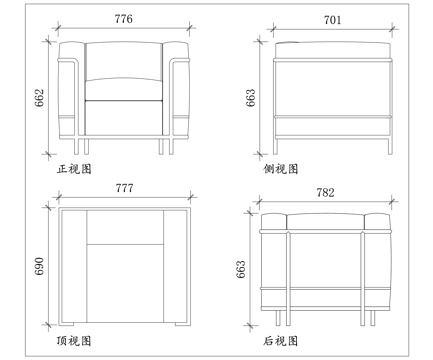 776

662

正视图

701

663

侧视图

777

690

顶视图

782

663

后视图