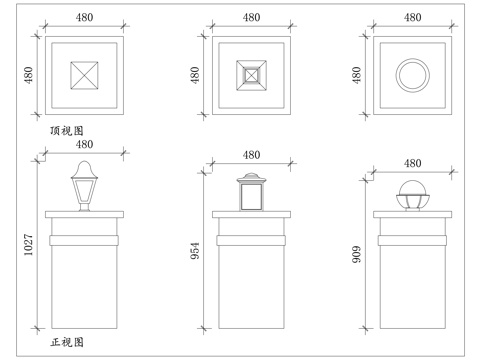 480

480

480

480

480

480

顶视图

480

480

480

1027

954

909

正视图