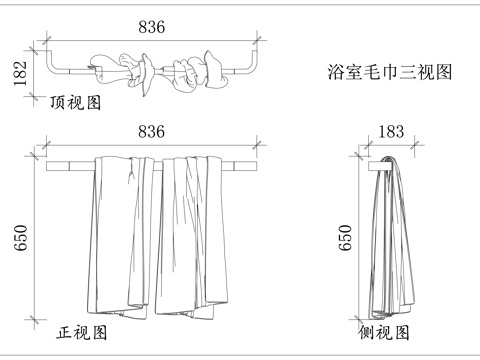 836

182

顶视图

浴室毛巾三视图

836

650

正视图

183

650

侧视图