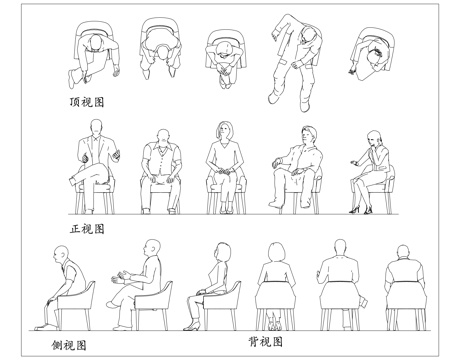 顶视图

正视图

侧视图

背视图