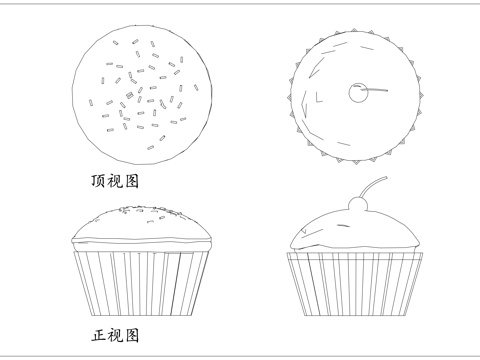 顶视图

正视图