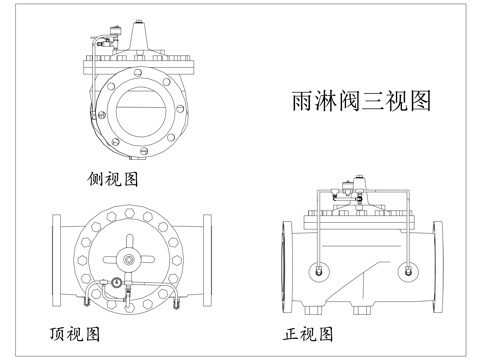 雨淋阀三视图

侧视图

顶视图

正视图