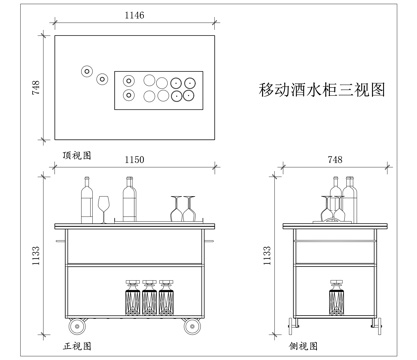 1146

748

移动酒水柜三视图

顶视图

1150

748

1133

1133

正视图

侧视图