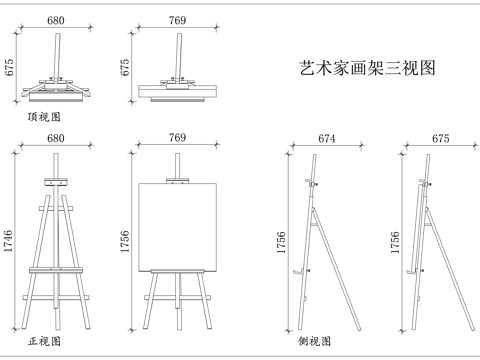 680

769

675

675

艺术家画架三视图

顶视图

680

769

674

675

1746

1756

1756

1756

正视图

侧视图