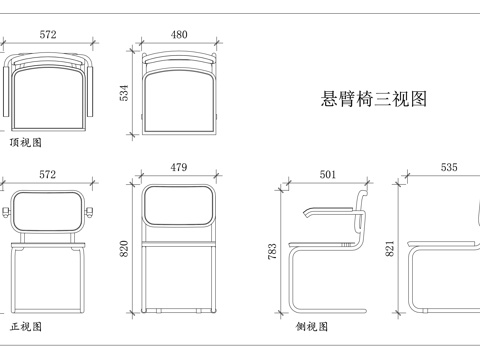 572

480

534

悬臂椅三视图

顶视图

572

479

501

535

820

783

821

正视图

侧视图