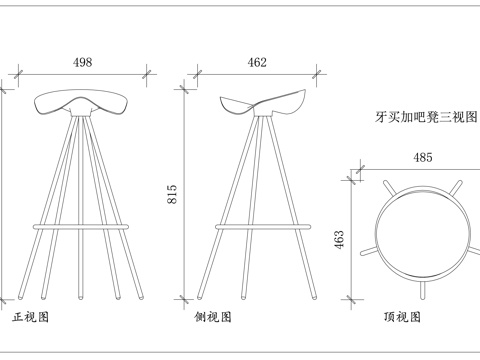 498

462

牙买加吧凳三视图

485

815

463

正视图

侧视图

顶视图