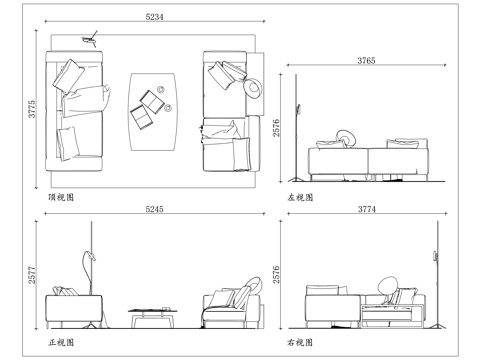 5234

3775

顶视图

3765

2576

左视图

5245

2577

正视图

3774

2576

右视图