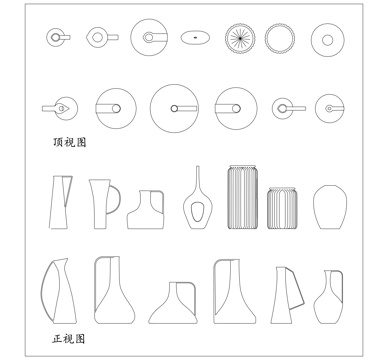 顶视图

正视图