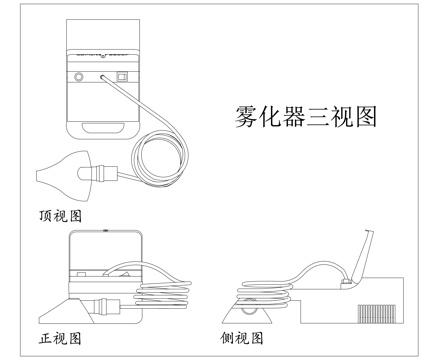 雾化器三视图

顶视图

正视图

侧视图