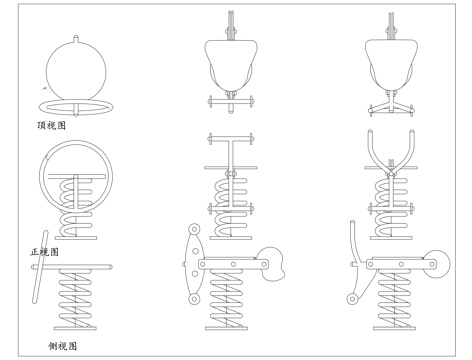 顶视图

正视图

侧视图