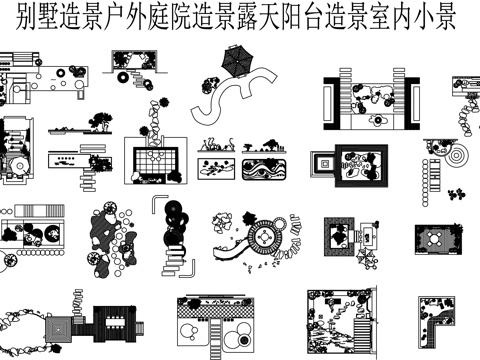 别墅造景户外庭院造景露天阳台造景室内小景