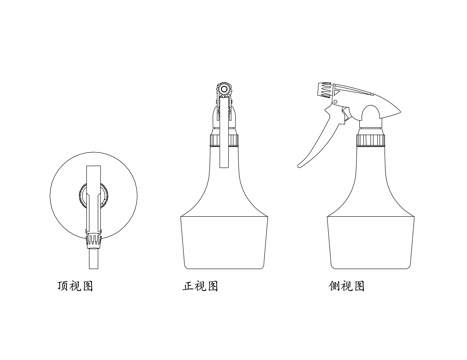 顶视图

正视图

侧视图