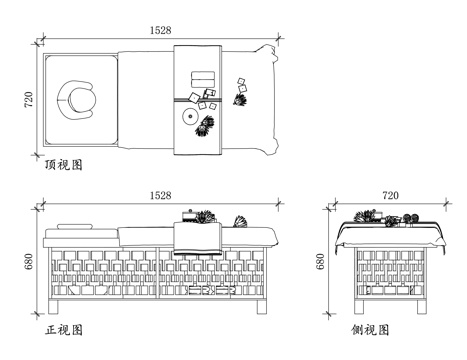 1528

720

顶视图

1528

680

正视图

720

680

侧视图