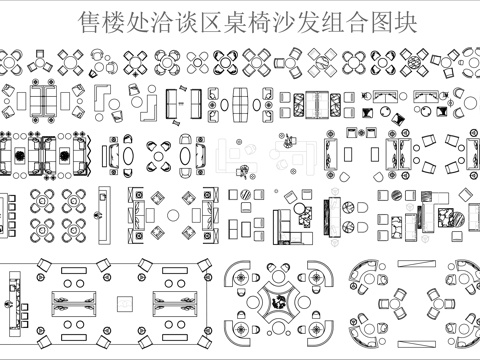 售楼处洽谈区桌椅沙发组合图块