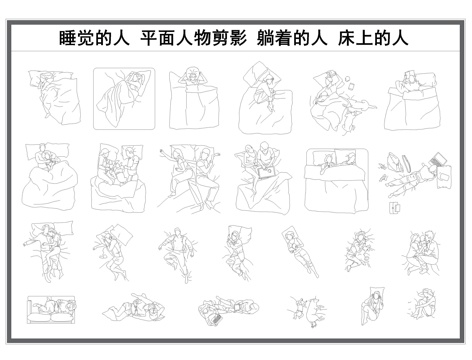 睡觉的人 平面人物剪影 躺着的人 床上的人