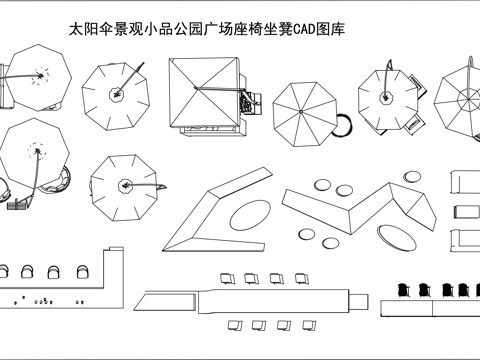 太阳伞景观小品公园广场座椅坐凳CAD图库