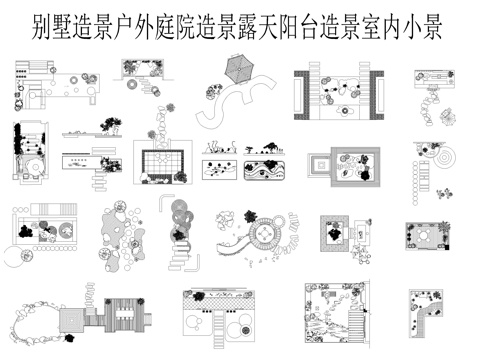 别墅造景户外庭院造景露天阳台造景室内小景