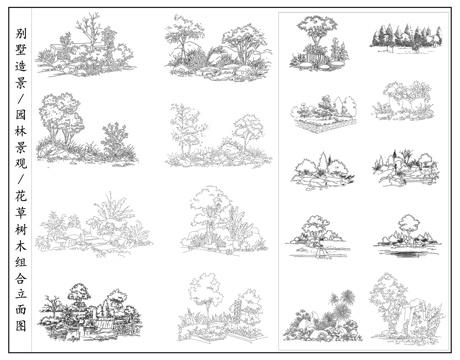 别墅造景/园林景观/花草树木组合立面图