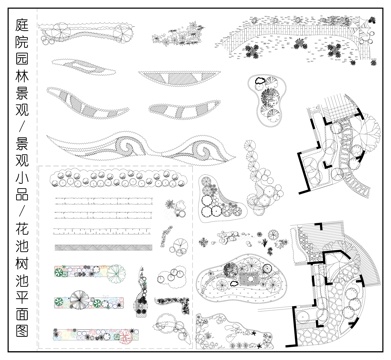 庭院园林景观/景观小品/花池树池平面图