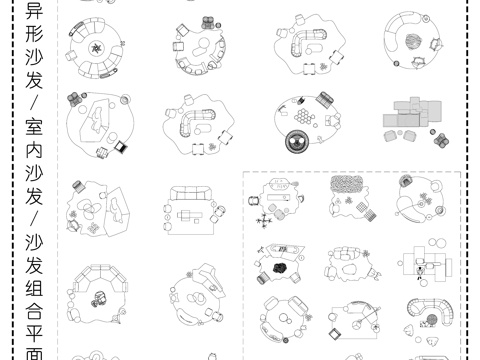 异形沙发/室内沙发/沙发组合平面