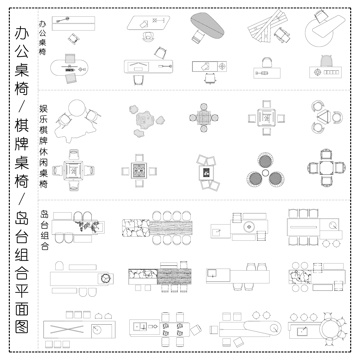 办公桌椅/棋牌桌椅/岛台组合平面图

办公桌椅

娱乐棋牌休闲桌椅

岛台组合