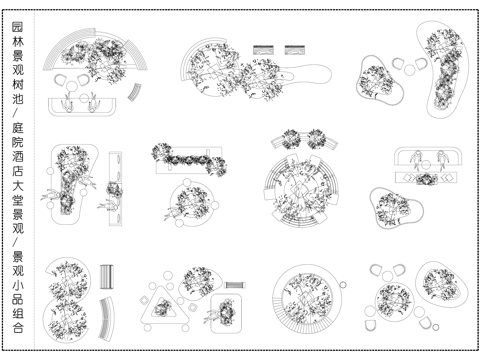 园林景观树池/庭院酒店大堂景观/景观小品组合