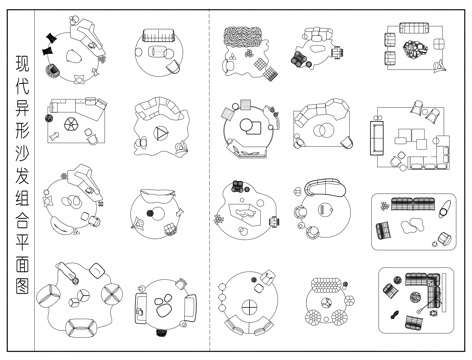 现代异形沙发组合平面图