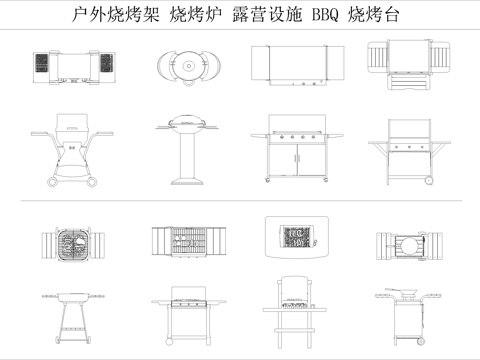 户外烧烤架 烧烤炉 露营设施 BBQ 烧烤台