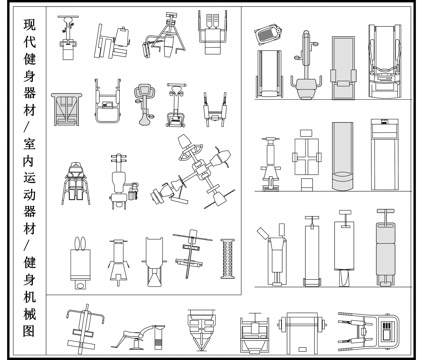 现代健身器材/室内运动器材/健身机械图