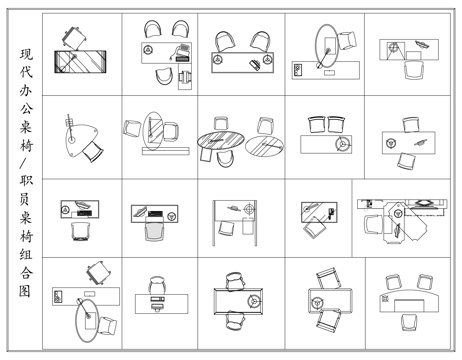 现代办公桌椅/职员桌椅组合图