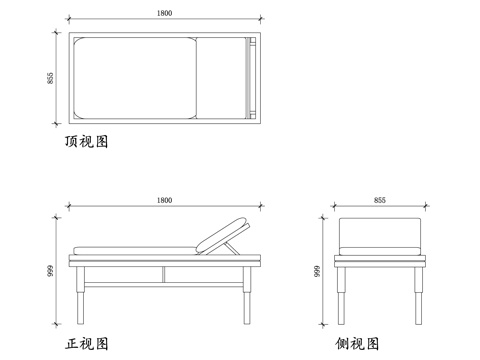 1800

855

顶视图

1800

999

正视图

855

999

侧视图