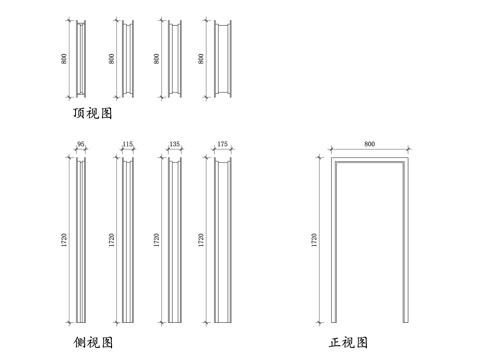 800 800 800 800

顶视图

95 115 135 175

800

1720 1720 1720 1720

1720

侧视图

正视图