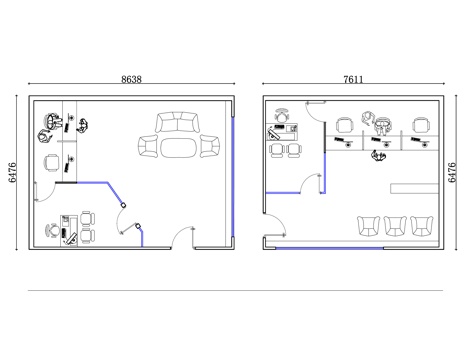 8638

6476

7611

6476