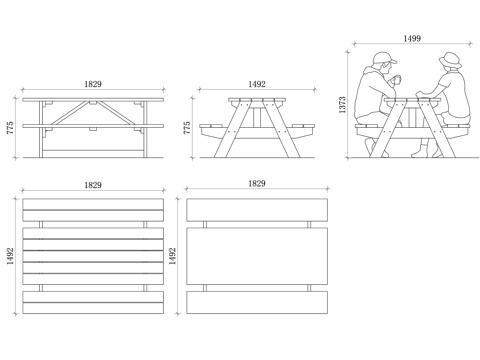 1829
775
1492
775
1499
1373
1829
1492
1829
1492