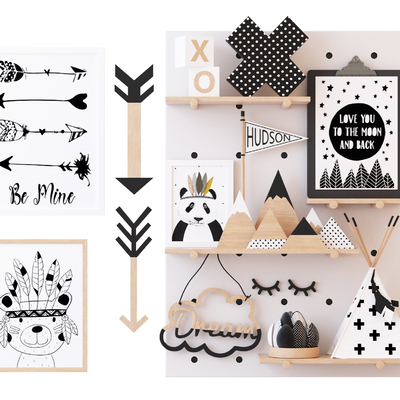 Be Mine

X
O

HUDSON

LOVE YOU
TO THE MOON
AND BACK

Dream