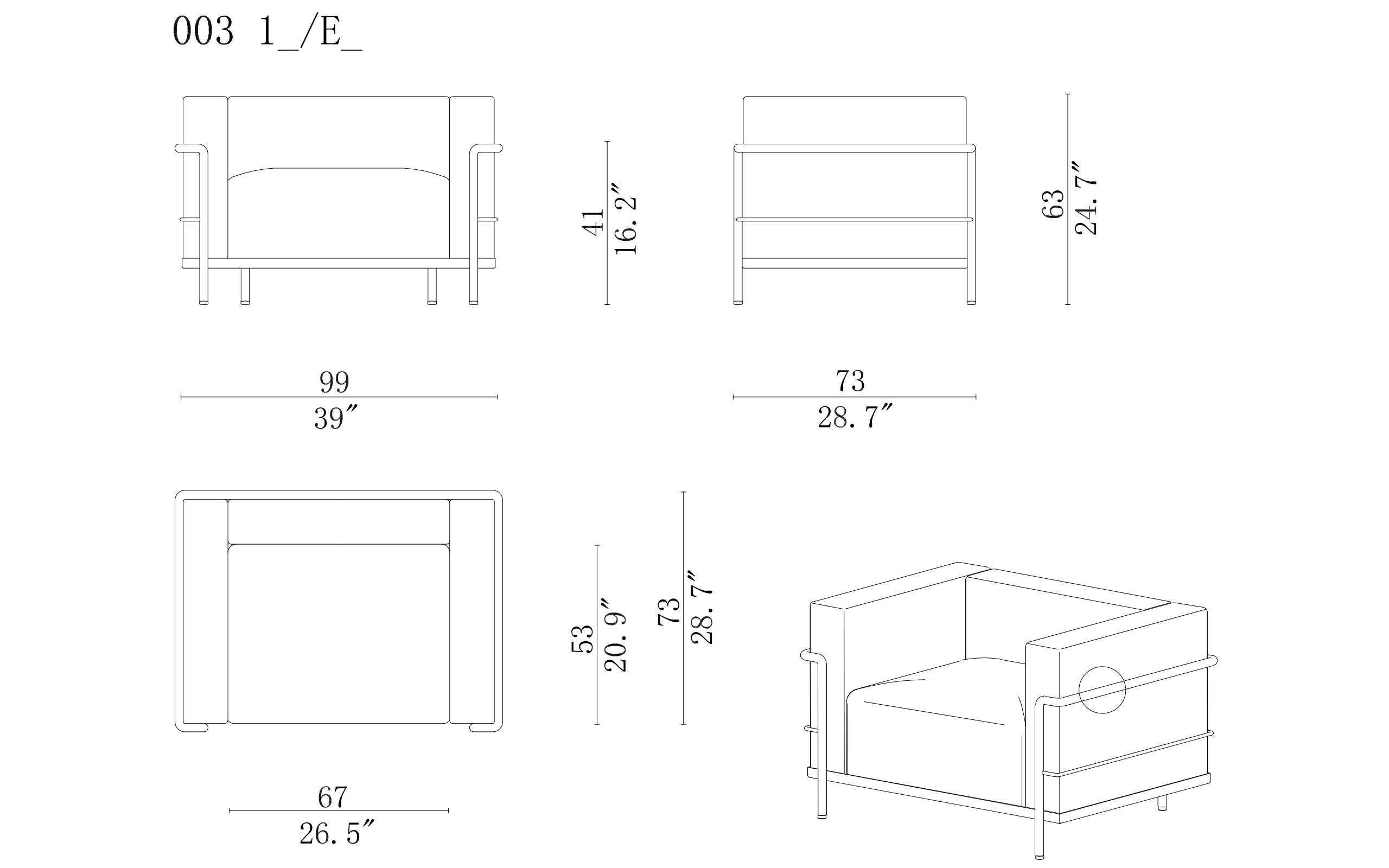 003 1_/E_

41
16.2″

63
24.7″

99
39″

73
28.7″

53
20.9″

73
28.7″

67
26.5″