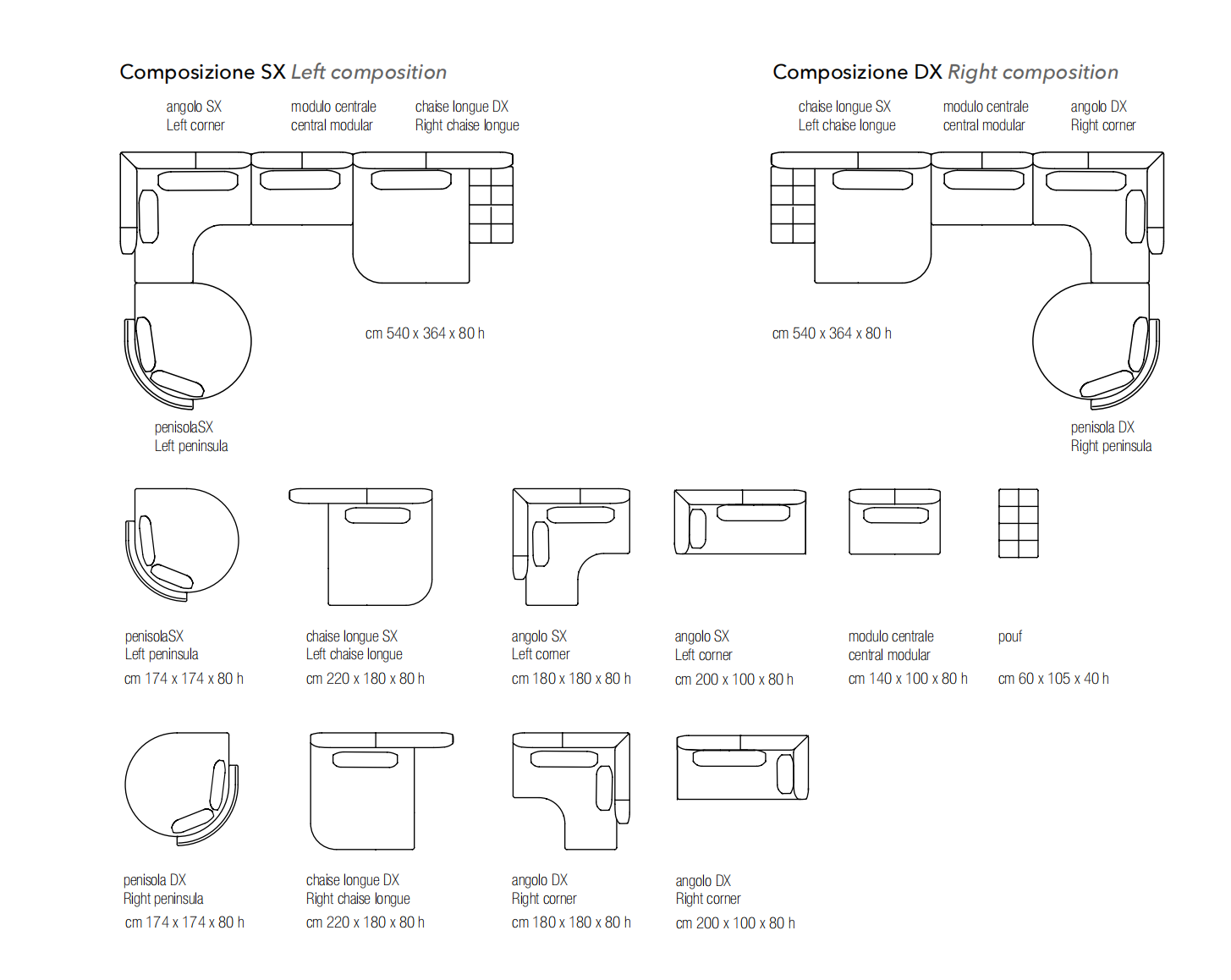 Composizione SX Left composition

angolo SX
Left corner

modulo centrale
central modular

chaise longue DX
Right chaise longue

cm 540 x 364 x 80 h

penisolaSX
Left peninsula

Composizione DX Right composition

chaise longue SX
Left chaise longue

modulo centrale
central modular

angolo DX
Right corner

cm 540 x 364 x 80 h

penisola DX
Right peninsula

penisolaSX
Left peninsula
cm 174 x 174 x 80 h

chaise longue SX
Left chaise longue
cm 220 x 180 x 80 h

angolo SX
Left corner
cm 180 x 180 x 80 h

angolo SX
Left corner
cm 200 x 100 x 80 h

modulo centrale
central modular
cm 140 x 100 x 80 h

pouf
cm 60 x 105 x 40 h

penisola DX
Right peninsula
cm 174 x 174 x 80 h

chaise longue DX
Right chaise longue
cm 220 x 180 x 80 h

angolo DX
Right corner
cm 180 x 180 x 80 h

angolo DX
Right corner
cm 200 x 100 x 80 h