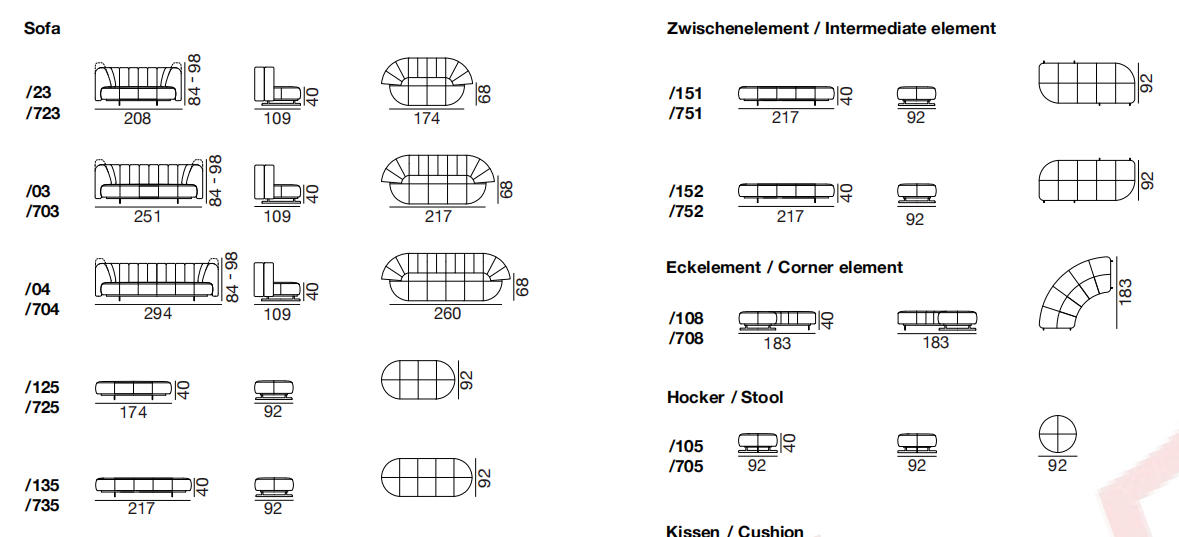 Sofa

/23
/723
208
84 - 98
109
40
174
68

/03
/703
251
84 - 98
109
40
217
68

/04
/704
294
84 - 98
109
40
260
68

/125
/725
174
40
92
92

/135
/735
217
40
92
92

Zwischenelement / Intermediate element

/151
/751
217
40
92
92

/152
/752
217
40
92
92

Eckelement / Corner element

/108
/708
183
40
183
183

Hocker / Stool

/105
/705
92
40
92
92

Kissen / Cushion