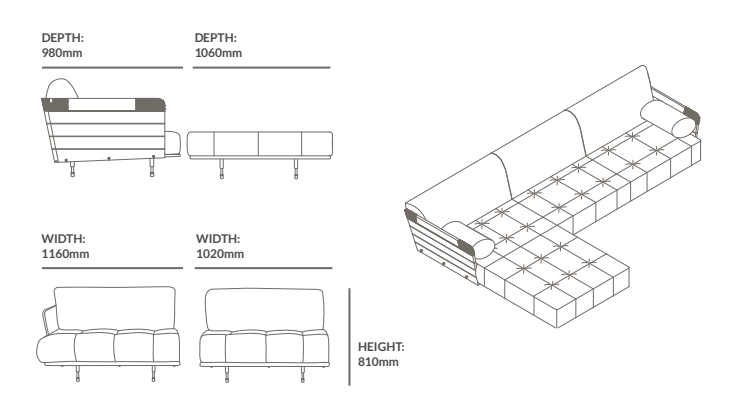 DEPTH:
980mm

DEPTH:
1060mm

WIDTH:
1160mm

WIDTH:
1020mm

HEIGHT:
810mm