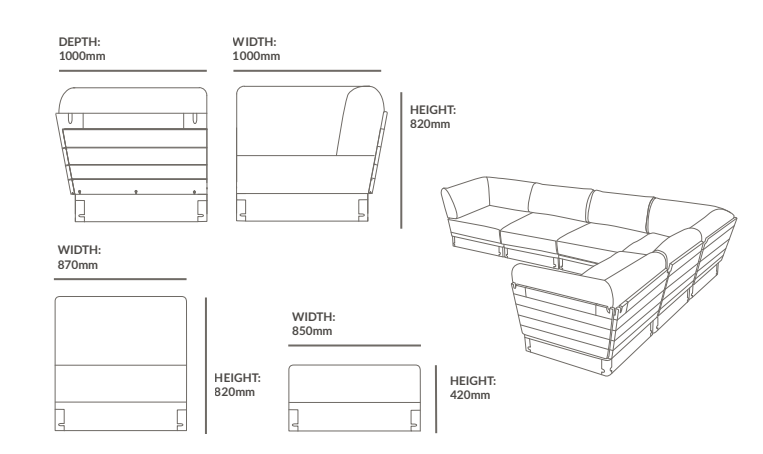 DEPTH:
1000mm

WIDTH:
1000mm

HEIGHT:
820mm

WIDTH:
870mm

HEIGHT:
820mm

WIDTH:
850mm

HEIGHT:
420mm