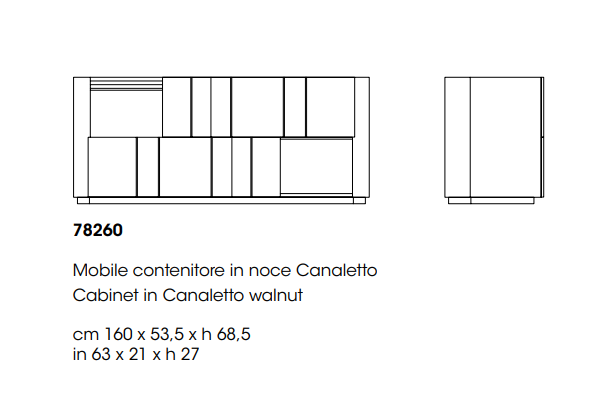 78260

Mobile contenitore in noce Canaletto
Cabinet in Canaletto walnut

cm 160 x 53,5 x h 68,5
in 63 x 21 x h 27