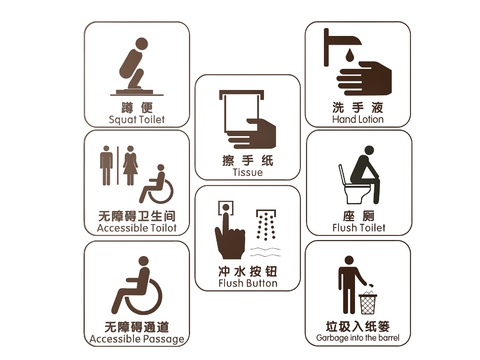 蹲便
Squat Toilet

无障碍卫生间
Accessible Toilot

无障碍通道
Accessible Passage

擦手纸
Tissue

冲水按钮
Flush Button

洗手液
Hand Lotion

座厕
Flush Toilet

垃圾入纸篓
Garbage into the barrel