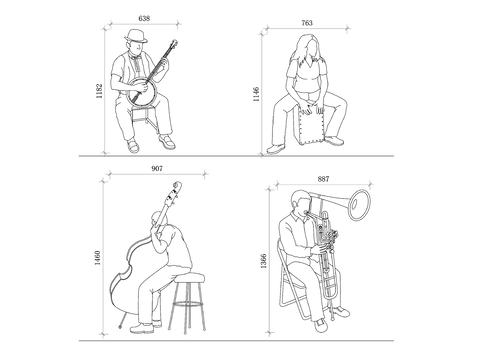 638
1182
763
1146
907
1460
887
1366