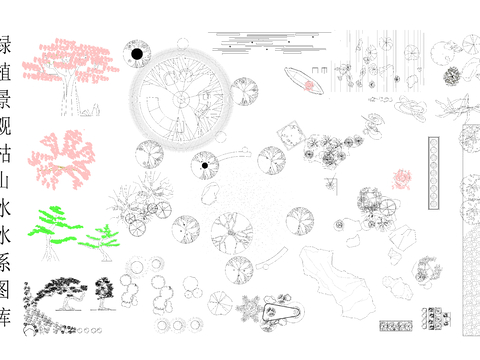 绿植景观枯山水水系图库