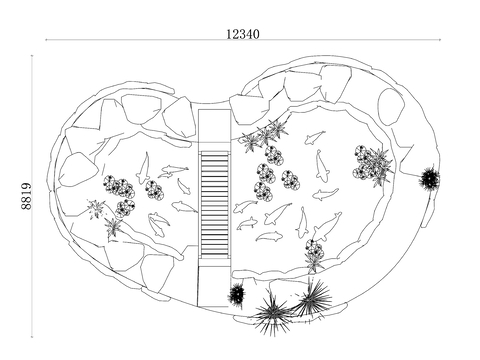 12340

8819