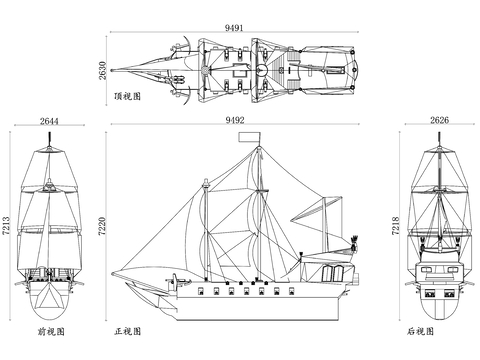 9491

2630

顶视图

2644

9492

2626

7213

7220

7218

前视图

正视图

后视图