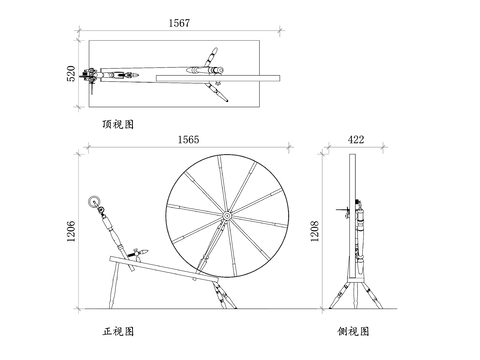 1567

520

顶视图

1565

422

1206

1208

正视图

侧视图